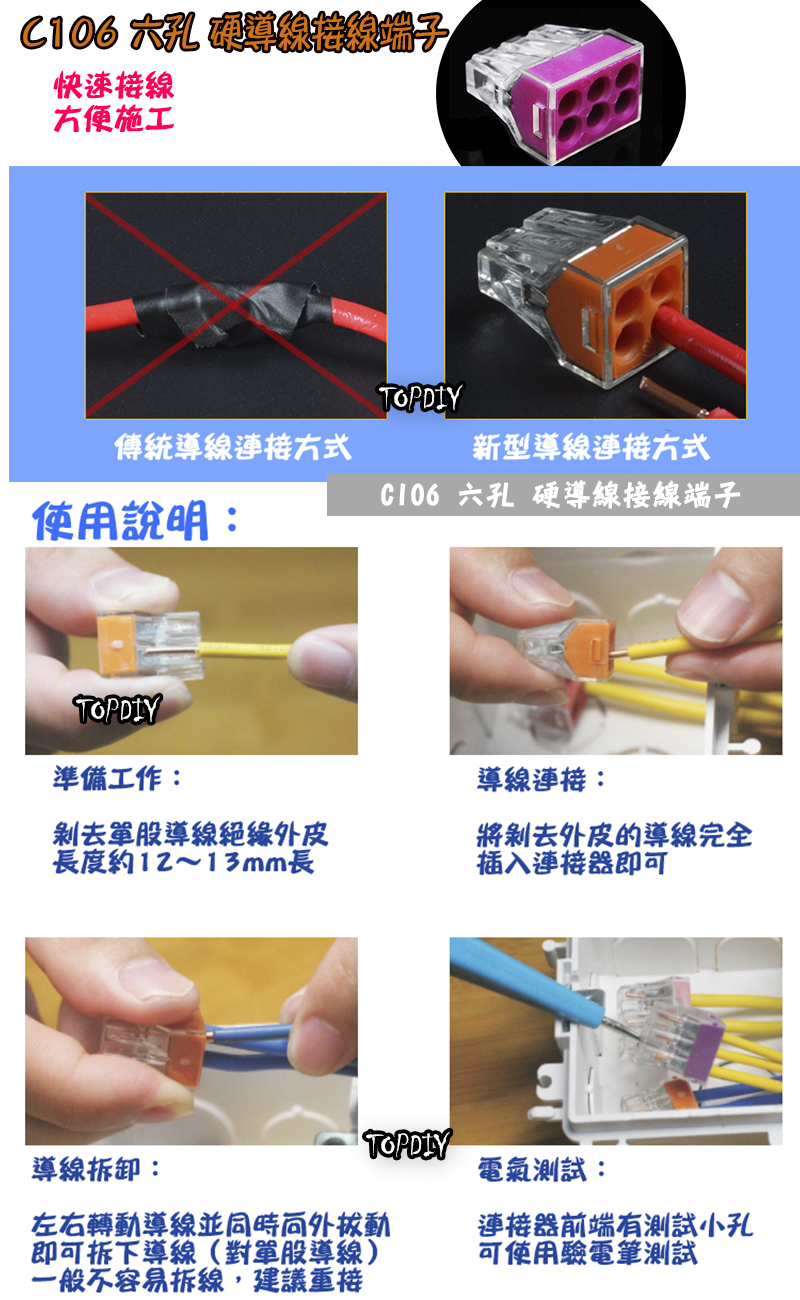 C106 六孔 硬導線接線端子

快速接線
方便施工

TOPDIY

傳統導線連接方式

新型導線連接方式

C106 六孔 硬導線接線端子

使用說明：

TOPDIY

準備工作：

剝去單股導線絕緣外皮
長度約12～13mm長

導線連接：

將剝去外皮的導線完全
插入連接器即可

TOPDIY

導線拆卸：

左右轉動導線並同時向外拔動
即可拆下導線（對單股導線）
一般不容易拆線，建議重接

電氣測試：

連接器前端有測試小孔
可使用驗電筆測試