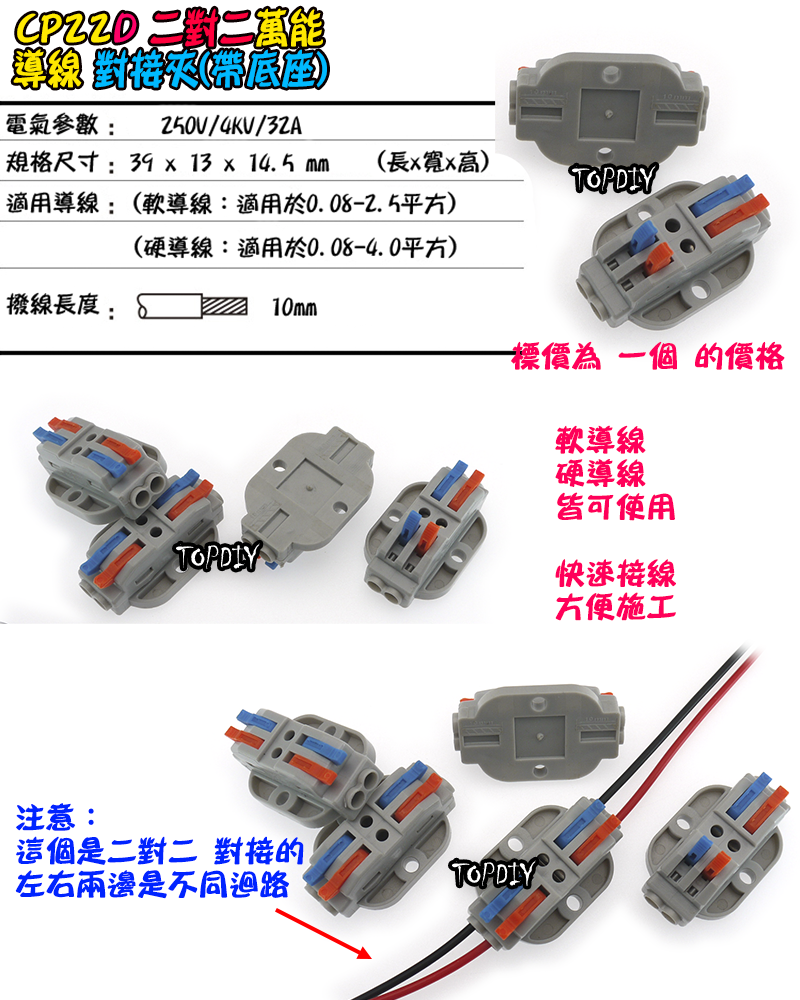 CP22D 二對二萬能
導線 對接夾(帶底座)

電氣參數： 250V/4KV/32A
規格尺寸： 39 x 13 x 14.5 mm （長x寬x高）
適用導線：（軟導線：適用於0.08-2.5平方）
（硬導線：適用於0.08-4.0平方）
撥線長度： 10mm

TOPDIY

標價為 一個 的價格

TOPDIY

軟導線
硬導線
皆可使用

快速接線
方便施工

注意：
這個是二對二 對接的
左右兩邊是不同迴路

TOPDIY