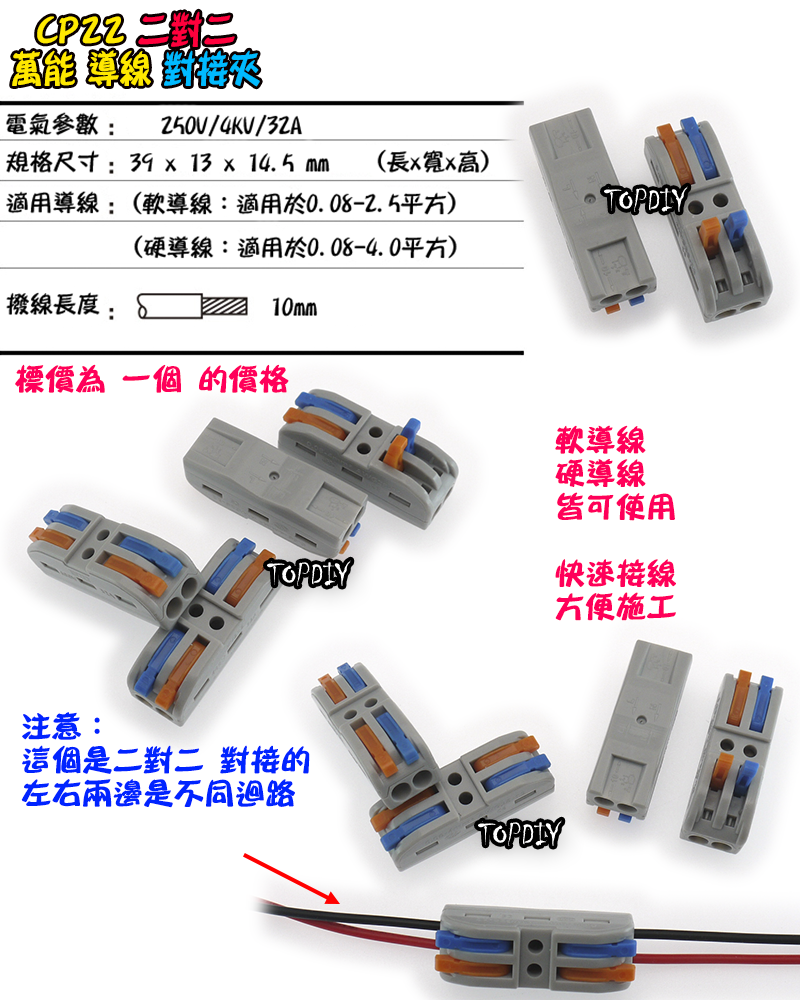 CP22 二對二
萬能 導線 對接夾

電氣參數： 250V/4KV/32A

規格尺寸： 39 x 13 x 14.5 mm （長x寬x高）

適用導線：（軟導線：適用於0.08-2.5平方）

（硬導線：適用於0.08-4.0平方）

撥線長度： 10mm

TOPDIY

標價為 一個 的價格

軟導線
硬導線
皆可使用

快速接線
方便施工

TOPDIY

注意：
這個是二對二 對接的
左右兩邊是不同迴路

TOPDIY