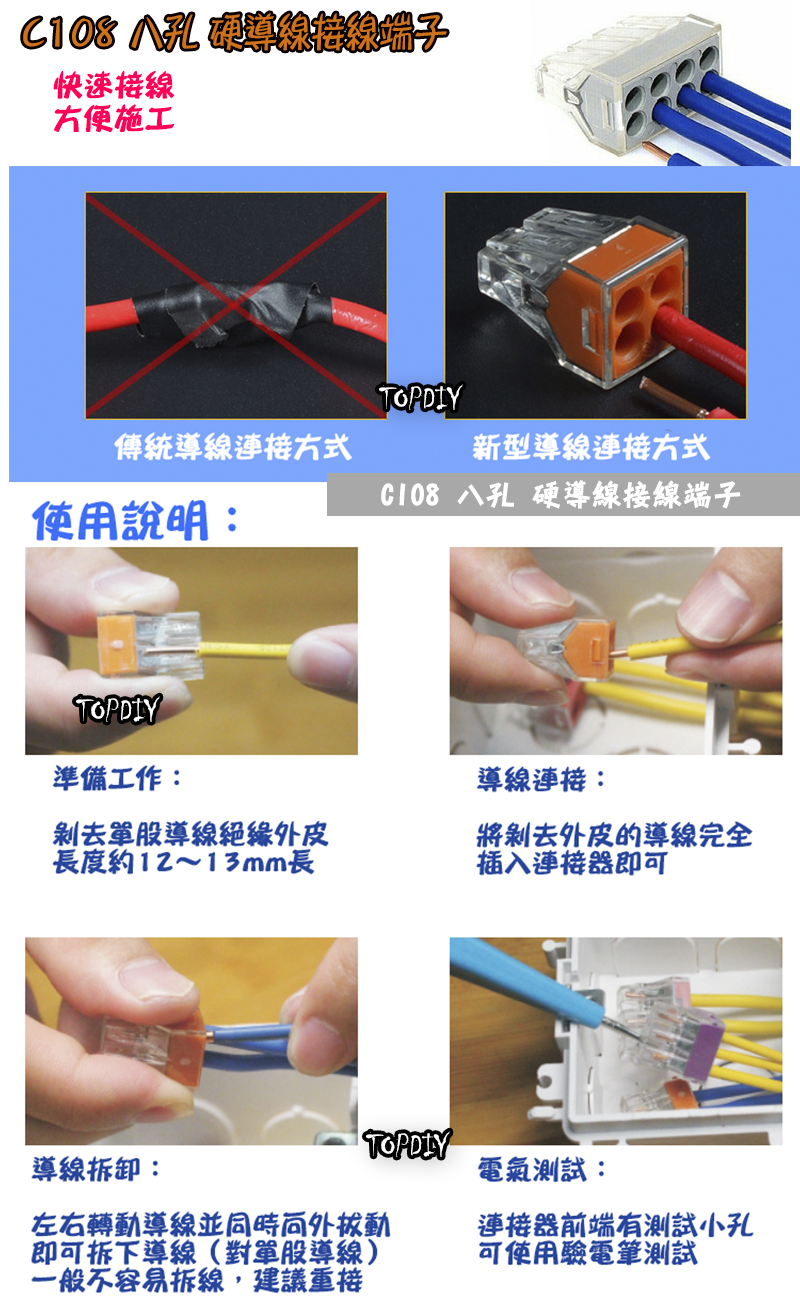 C108 八孔 硬導線接線端子

快速接線
方便施工

TOPDIY

傳統導線連接方式

新型導線連接方式

C108 八孔 硬導線接線端子

使用說明：

TOPDIY

準備工作：

剝去單股導線絕緣外皮
長度約12～13mm長

導線連接：

將剝去外皮的導線完全
插入連接器即可

TOPDIY

導線拆卸：

左右轉動導線並同時向外拔動
即可拆下導線（對單股導線）
一般不容易拆線，建議重接

電氣測試：

連接器前端有測試小孔
可使用驗電筆測試