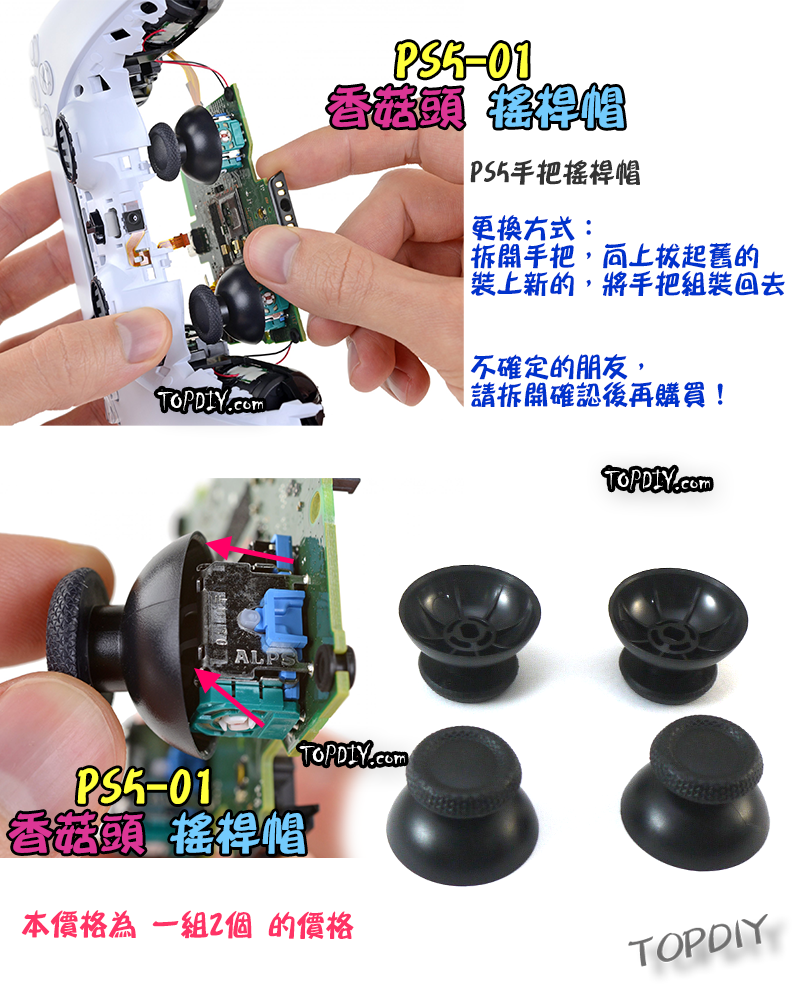 PS5-01
香菇頭 搖桿帽

PS5手把搖桿帽

更換方式：
拆開手把，向上拔起舊的
裝上新的，將手把組裝回去

不確定的朋友，
請拆開確認後再購買！

TOPDIY.com

TOPDIY.com

ALPS

TOPDIY.com

PS5-01
香菇頭 搖桿帽

本價格為 一組2個 的價格

TOPDIY