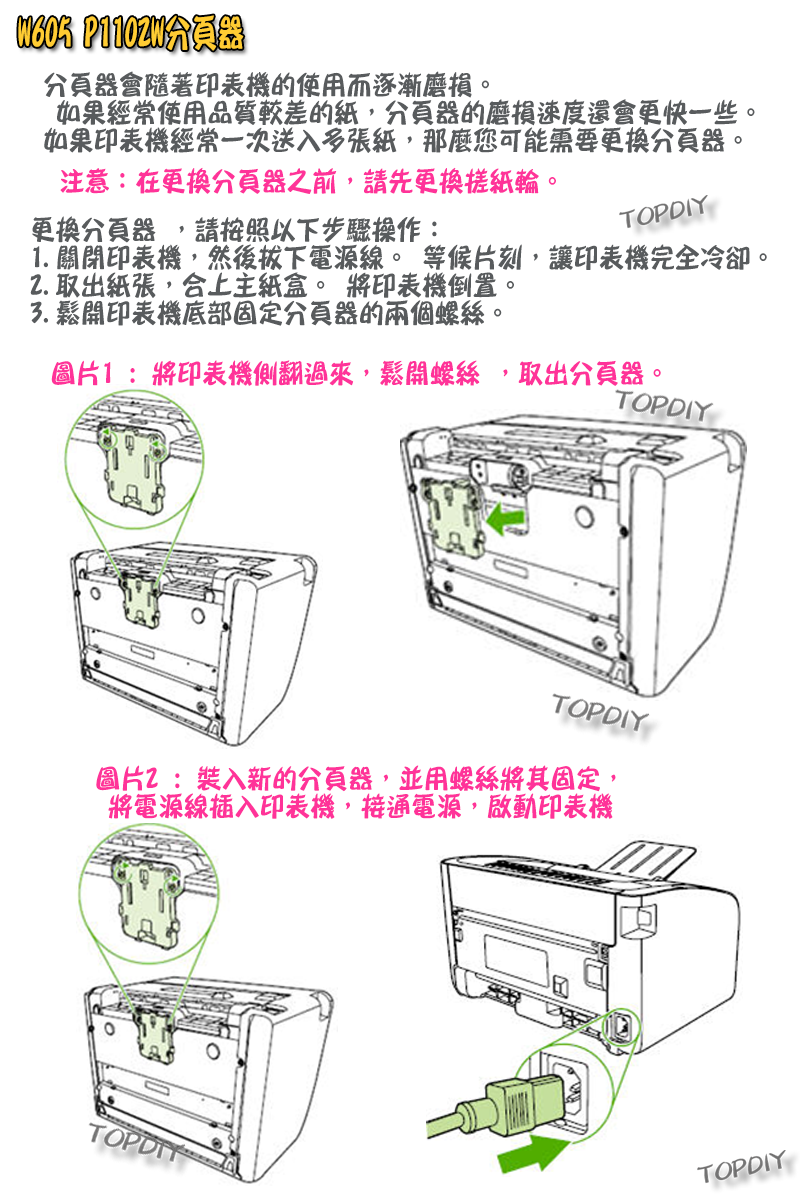 W605 P1102W分頁器

分頁器會隨著印表機的使用而逐漸磨損。
如果經常使用品質較差的紙，分頁器的磨損速度還會更快一些。
如果印表機經常一次送入多張紙，那麼您可能需要更換分頁器。

注意：在更換分頁器之前，請先更換搓紙輪。

TOPDIY

更換分頁器 ，請按照以下步驟操作：
1. 關閉印表機，然後拔下電源線。 等候片刻，讓印表機完全冷卻。
2. 取出紙張，合上主紙盒。 將印表機倒置。
3. 鬆開印表機底部固定分頁器的兩個螺絲。

圖片1 ： 將印表機側翻過來，鬆開螺絲 ，取出分頁器。

TOPDIY

TOPDIY

圖片2 ： 裝入新的分頁器，並用螺絲將其固定，
將電源線插入印表機，接通電源，啟動印表機

TOPDIY

TOPDIY