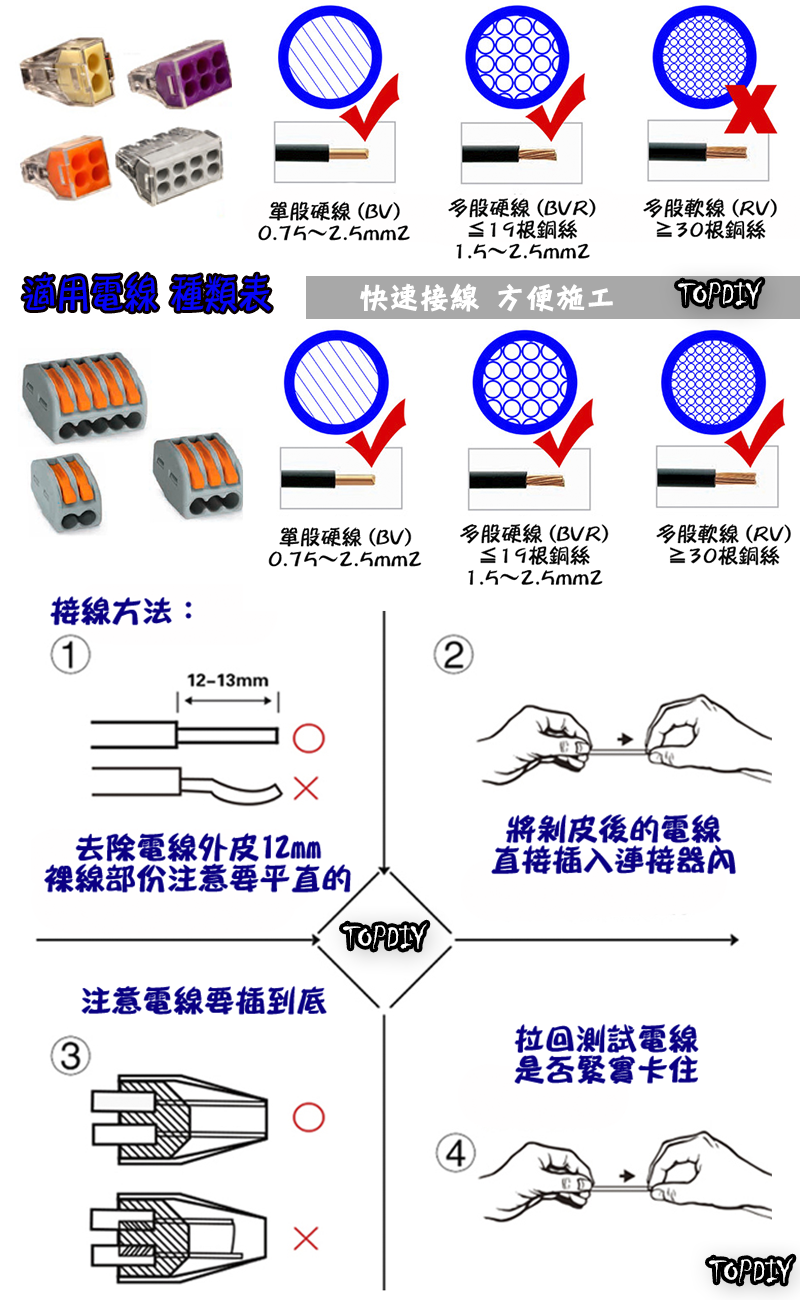 單股硬線 (BV)
0.75～2.5mm2

多股硬線 (BVR)
≦19根銅絲
1.5～2.5mm2

多股軟線 (RV)
≧30根銅絲

適用電線 種類表

快速接線 方便施工

TOPDIY

單股硬線 (BV)
0.75～2.5mm2

多股硬線 (BVR)
≦19根銅絲
1.5～2.5mm2

多股軟線 (RV)
≧30根銅絲

接線方法：

①

12-13mm

○

×

去除電線外皮12mm
裸線部份注意要平直的

②

將剝皮後的電線
直接插入連接器內

TOPDIY

注意電線要插到底

③

○

×

拉回測試電線
是否緊實卡住

④

TOPDIY