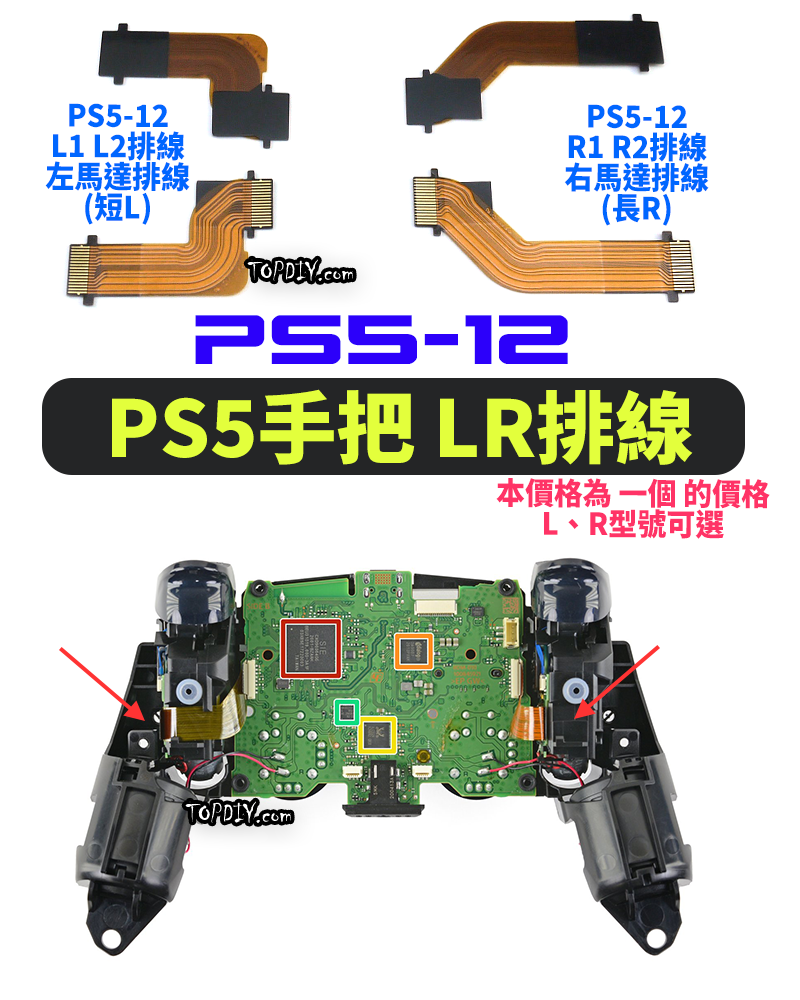 PS5-12
L1 L2排線
左馬達排線
(短L)

PS5-12
R1 R2排線
右馬達排線
(長R)

TOPDIY.com

PS5-12

PS5手把 LR排線

本價格為 一個 的價格
L、R型號可選

TOPDIY.com